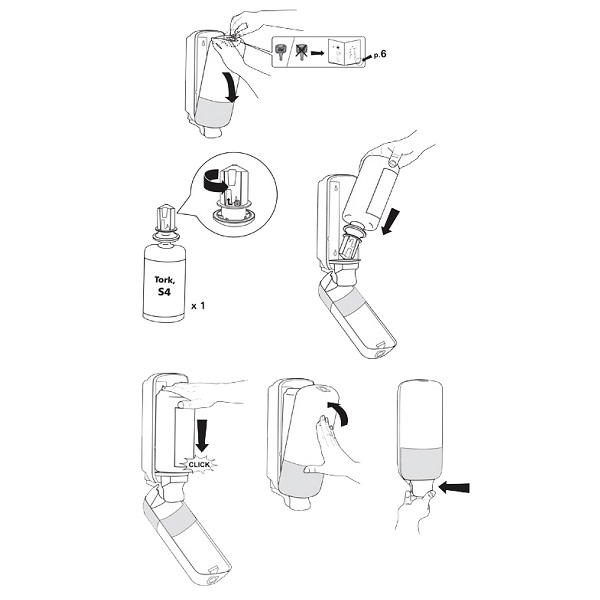 p.6

Tork, S4

x 1

CLICK